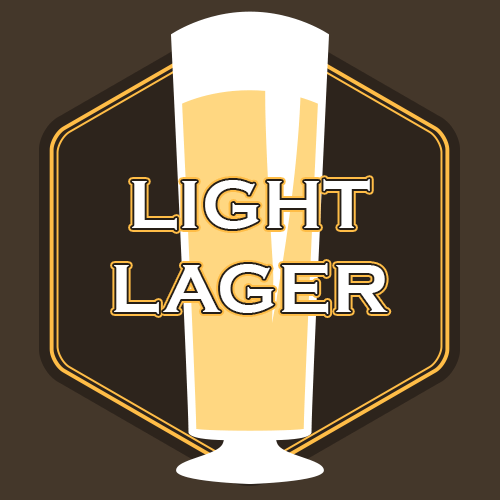 LIGHT
LAGER